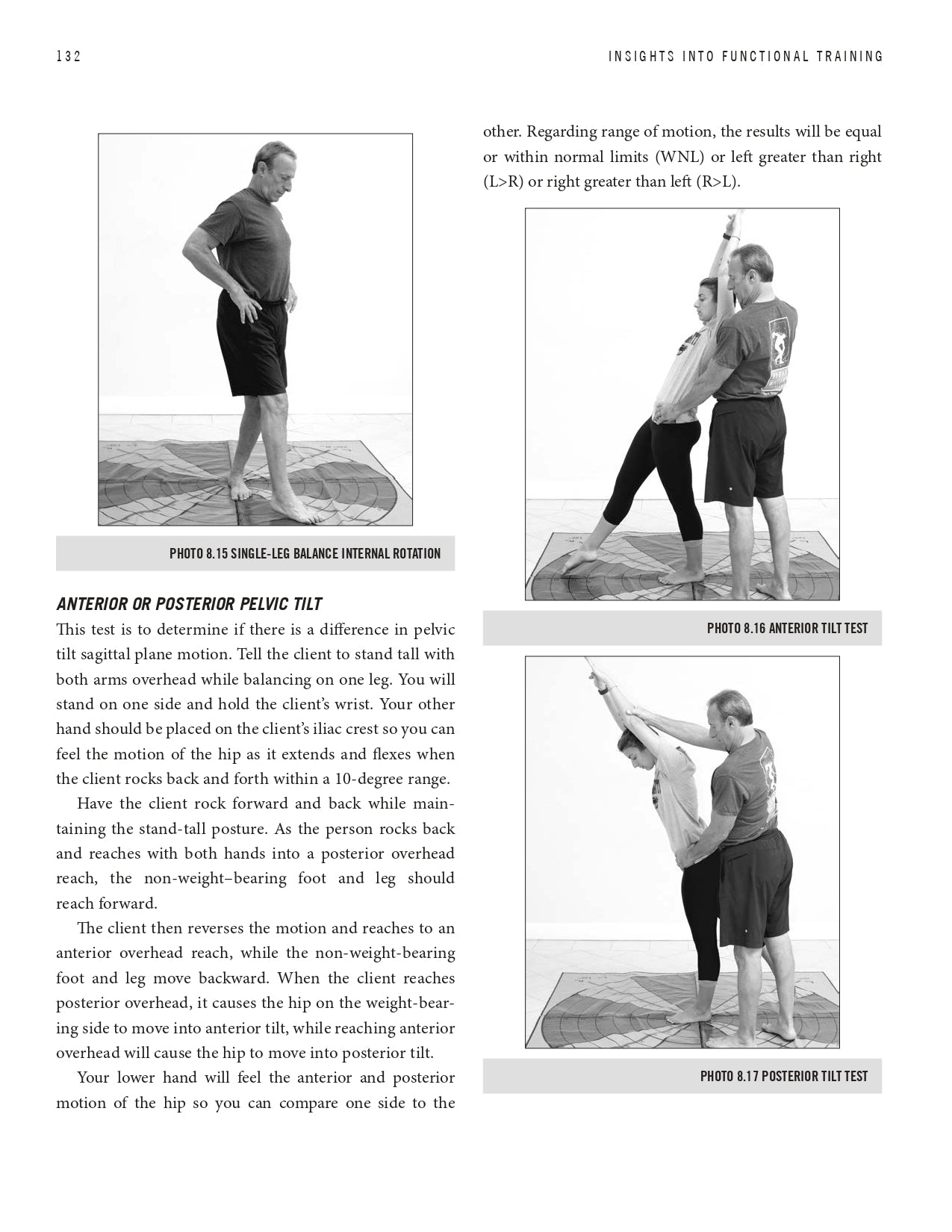 132

INSIGHTS INTO FUNCTIONAL TRAINING

PHOTO 8.15 SINGLE-LEG BALANCE INTERNAL ROTATION

ANTERIOR OR POSTERIOR PELVIC TILT

This test is to determine if there is a difference in pelvic tilt sagittal plane motion. Tell the client to stand tall with both arms overhead while balancing on one leg. You will stand on one side and hold the client's wrist. Your other hand should be placed on the client's iliac crest so you can feel the motion of the hip as it extends and flexes when the client rocks back and forth within a 10-degree range.

Have the client rock forward and back while maintaining the stand-tall posture. As the person rocks back and reaches with both hands into a posterior overhead reach, the non-weight–bearing foot and leg should reach forward.

The client then reverses the motion and reaches to an anterior overhead reach, while the non-weight-bearing foot and leg move backward. When the client reaches posterior overhead, it causes the hip on the weight-bearing side to move into anterior tilt, while reaching anterior overhead will cause the hip to move into posterior tilt.

Your lower hand will feel the anterior and posterior motion of the hip so you can compare one side to the other. Regarding range of motion, the results will be equal or within normal limits (WNL) or left greater than right (L>R) or right greater than left (R>L).

PHOTO 8.16 ANTERIOR TILT TEST

PHOTO 8.17 POSTERIOR TILT TEST