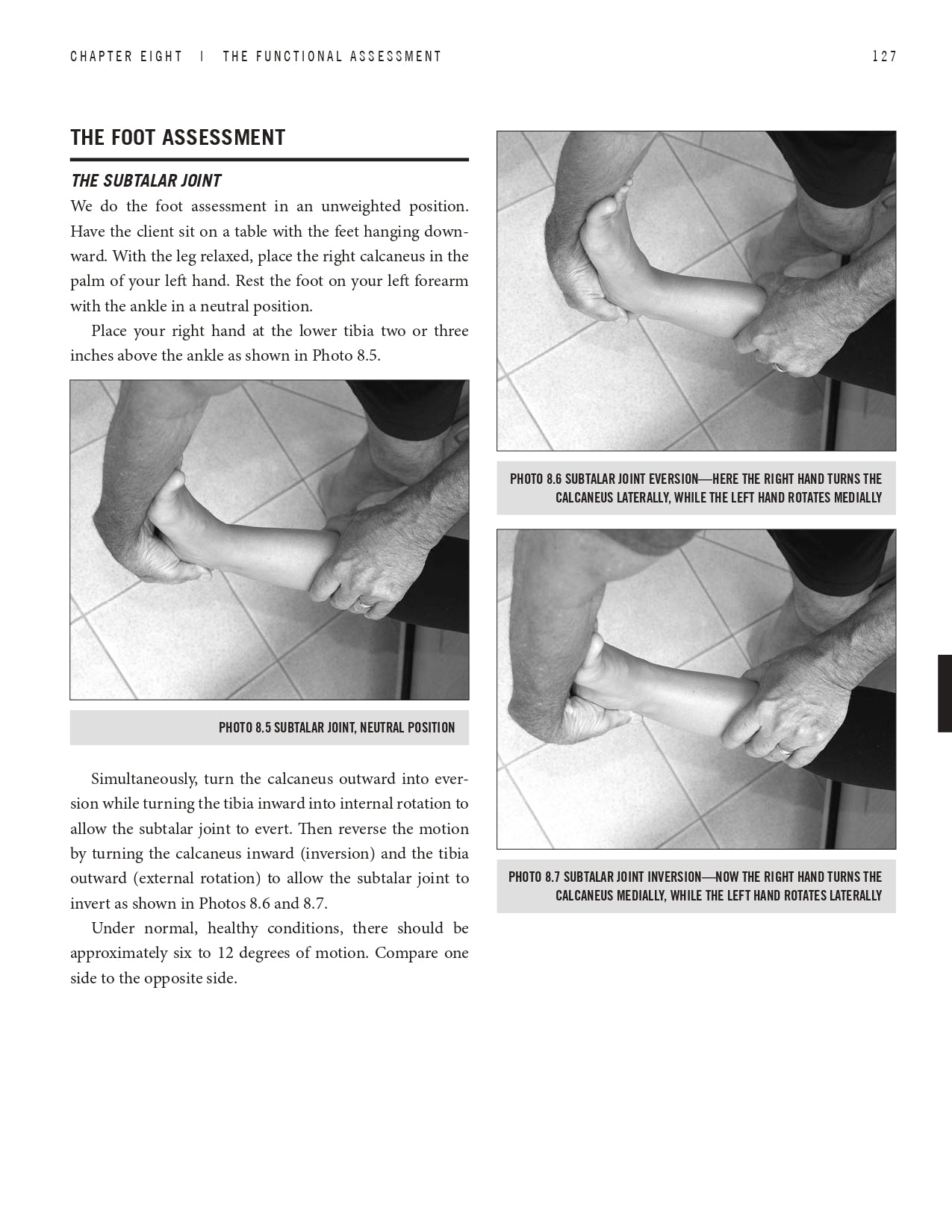 CHAPTER EIGHT | THE FUNCTIONAL ASSESSMENT

127

THE FOOT ASSESSMENT

THE SUBTALAR JOINT

We do the foot assessment in an unweighted position. Have the client sit on a table with the feet hanging downward. With the leg relaxed, place the right calcaneus in the palm of your left hand. Rest the foot on your left forearm with the ankle in a neutral position.

Place your right hand at the lower tibia two or three inches above the ankle as shown in Photo 8.5.

PHOTO 8.5 SUBTALAR JOINT, NEUTRAL POSITION

Simultaneously, turn the calcaneus outward into eversion while turning the tibia inward into internal rotation to allow the subtalar joint to evert. Then reverse the motion by turning the calcaneus inward (inversion) and the tibia outward (external rotation) to allow the subtalar joint to invert as shown in Photos 8.6 and 8.7.

Under normal, healthy conditions, there should be approximately six to 12 degrees of motion. Compare one side to the opposite side.

PHOTO 8.6 SUBTALAR JOINT EVERSION—HERE THE RIGHT HAND TURNS THE CALCANEUS LATERALLY, WHILE THE LEFT HAND ROTATES MEDIALLY

PHOTO 8.7 SUBTALAR JOINT INVERSION—NOW THE RIGHT HAND TURNS THE CALCANEUS MEDIALLY, WHILE THE LEFT HAND ROTATES LATERALLY