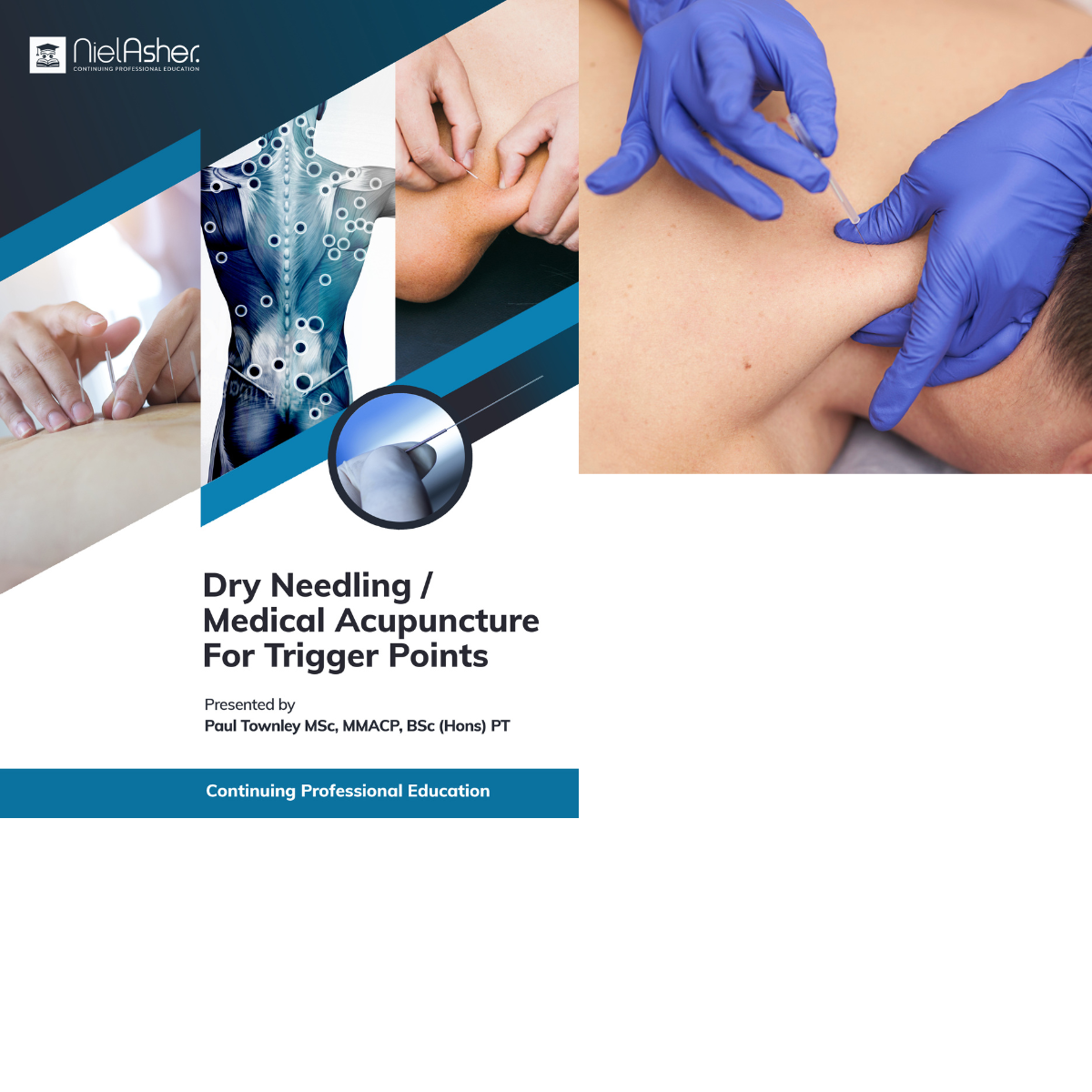 NielAsher.
CONTINUING PROFESSIONAL EDUCATION

Dry Needling / Medical Acupuncture For Trigger Points

Presented by
Paul Townley MSc, MMACP, BSc (Hons) PT

Continuing Professional Education