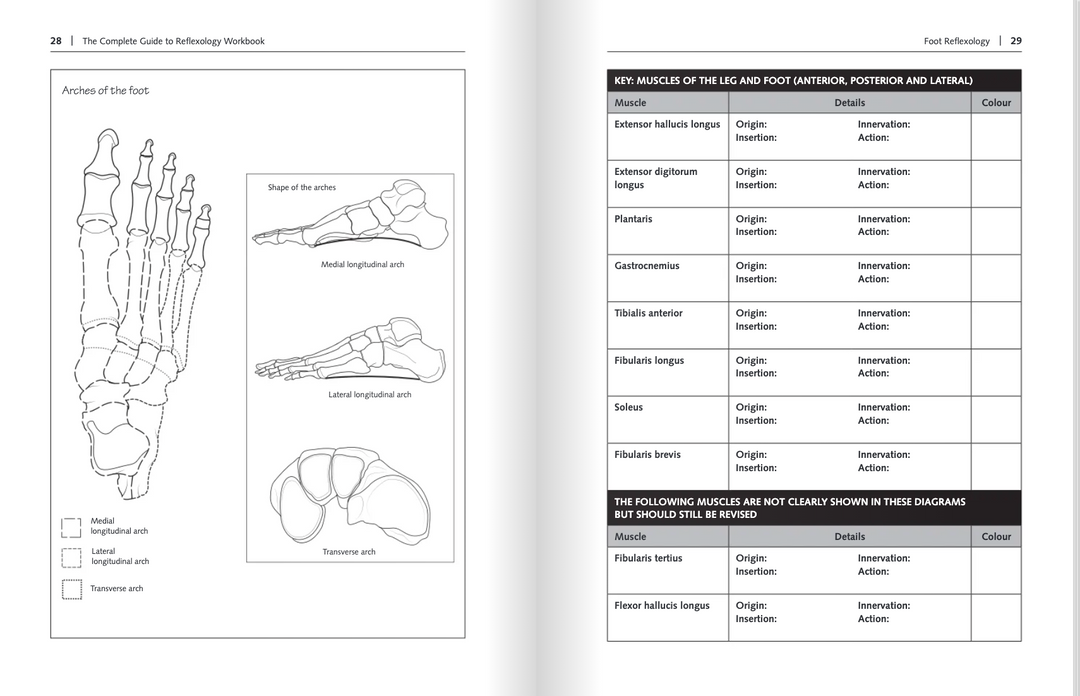 28 | The Complete Guide to Reflexology Workbook

Arches of the foot

Shape of the arches

Medial longitudinal arch

Lateral longitudinal arch

Transverse arch

Medial longitudinal arch

Lateral longitudinal arch

Transverse arch

Foot Reflexology | 29

KEY: MUSCLES OF THE LEG AND FOOT (ANTERIOR, POSTERIOR AND LATERAL)

| Muscle | Details | | Colour |
|---|---|---|---|
| Extensor hallucis longus | Origin: Insertion: | Innervation: Action: | |
| Extensor digitorum longus | Origin: Insertion: | Innervation: Action: | |
| Plantaris | Origin: Insertion: | Innervation: Action: | |
| Gastrocnemius | Origin: Insertion: | Innervation: Action: | |
| Tibialis anterior | Origin: Insertion: | Innervation: Action: | |
| Fibularis longus | Origin: Insertion: | Innervation: Action: | |
| Soleus | Origin: Insertion: | Innervation: Action: | |
| Fibularis brevis | Origin: Insertion: | Innervation: Action: | |

THE FOLLOWING MUSCLES ARE NOT CLEARLY SHOWN IN THESE DIAGRAMS BUT SHOULD STILL BE REVISED

| Muscle | Details | | Colour |
|---|---|---|---|
| Fibularis tertius | Origin: Insertion: | Innervation: Action: | |
| Flexor hallucis longus | Origin: Insertion: | Innervation: Action: | |