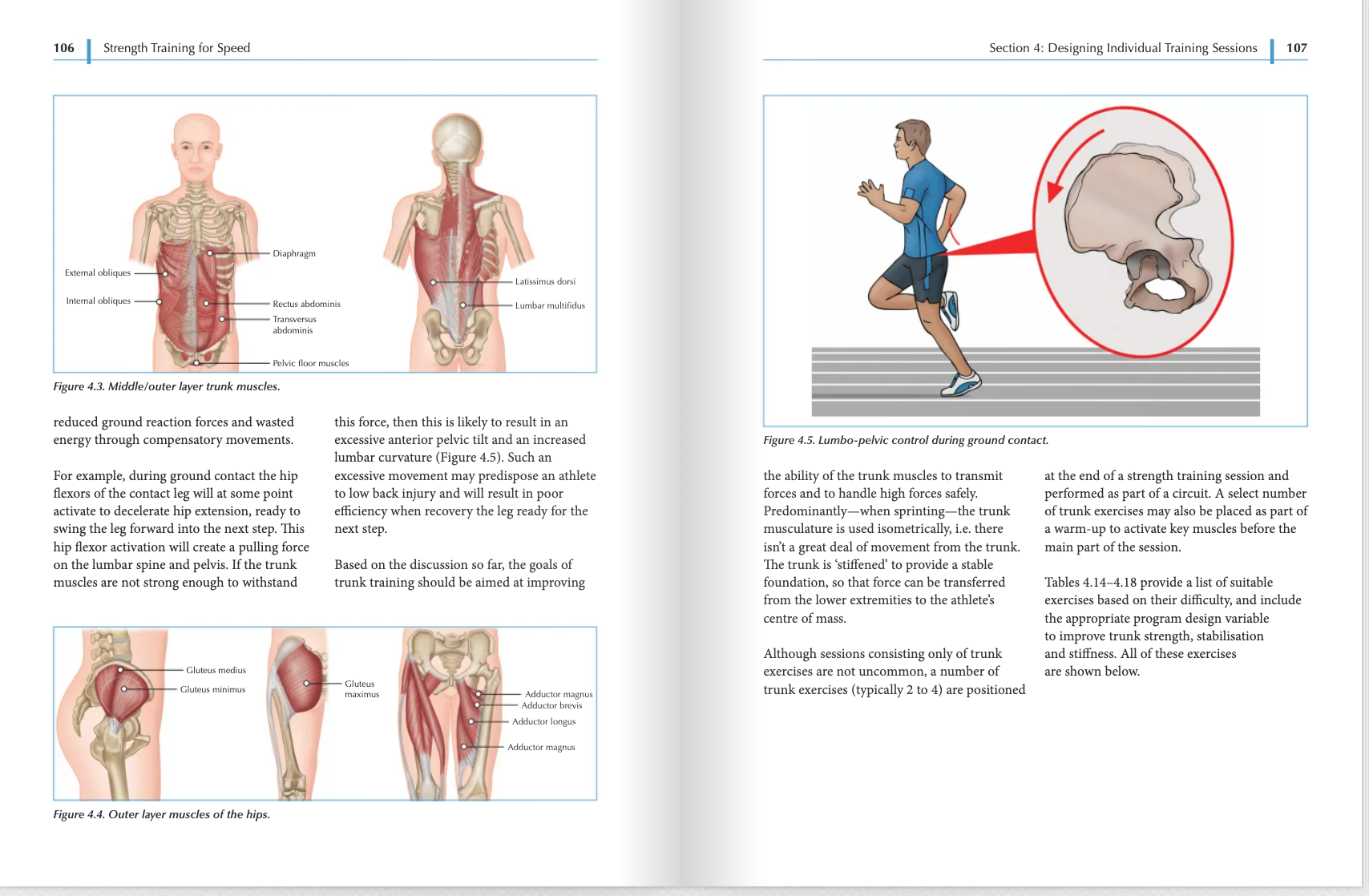 106 Strength Training for Speed

External obliques

Internal obliques

Diaphragm

Rectus abdominis

Transversus abdominis

Pelvic floor muscles

Latissimus dorsi

Lumbar multifidus

Figure 4.3. Middle/outer layer trunk muscles.

reduced ground reaction forces and wasted energy through compensatory movements.

For example, during ground contact the hip flexors of the contact leg will at some point activate to decelerate hip extension, ready to swing the leg forward into the next step. This hip flexor activation will create a pulling force on the lumbar spine and pelvis. If the trunk muscles are not strong enough to withstand

this force, then this is likely to result in an excessive anterior pelvic tilt and an increased lumbar curvature (Figure 4.5). Such an excessive movement may predispose an athlete to low back injury and will result in poor efficiency when recovery the leg ready for the next step.

Based on the discussion so far, the goals of trunk training should be aimed at improving

Gluteus medius

Gluteus minimus

Gluteus maximus

Adductor magnus

Adductor brevis

Adductor longus

Adductor magnus

Figure 4.4. Outer layer muscles of the hips.

Section 4: Designing Individual Training Sessions 107

Figure 4.5. Lumbo-pelvic control during ground contact.

the ability of the trunk muscles to transmit forces and to handle high forces safely. Predominantly—when sprinting—the trunk musculature is used isometrically, i.e. there isn't a great deal of movement from the trunk. The trunk is 'stiffened' to provide a stable foundation, so that force can be transferred from the lower extremities to the athlete's centre of mass.

Although sessions consisting only of trunk exercises are not uncommon, a number of trunk exercises (typically 2 to 4) are positioned

at the end of a strength training session and performed as part of a circuit. A select number of trunk exercises may also be placed as part of a warm-up to activate key muscles before the main part of the session.

Tables 4.14–4.18 provide a list of suitable exercises based on their difficulty, and include the appropriate program design variable to improve trunk strength, stabilisation and stiffness. All of these exercises are shown below.