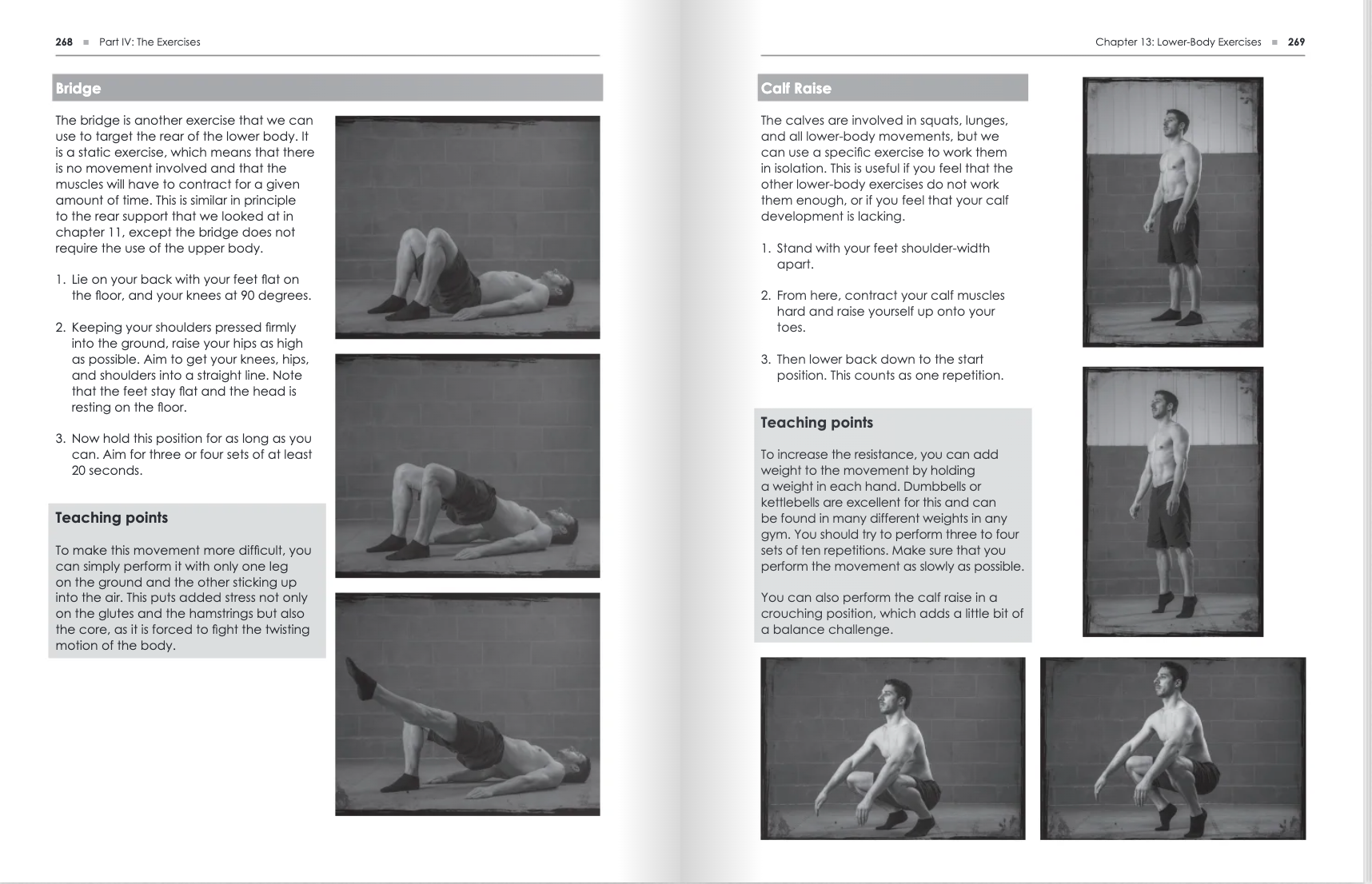 268 ■ Part IV: The Exercises

Bridge

The bridge is another exercise that we can use to target the rear of the lower body. It is a static exercise, which means that there is no movement involved and that the muscles will have to contract for a given amount of time. This is similar in principle to the rear support that we looked at in chapter 11, except the bridge does not require the use of the upper body.

1. Lie on your back with your feet flat on the floor, and your knees at 90 degrees.

2. Keeping your shoulders pressed firmly into the ground, raise your hips as high as possible. Aim to get your knees, hips, and shoulders into a straight line. Note that the feet stay flat and the head is resting on the floor.

3. Now hold this position for as long as you can. Aim for three or four sets of at least 20 seconds.

Teaching points

To make this movement more difficult, you can simply perform it with only one leg on the ground and the other sticking up into the air. This puts added stress not only on the glutes and the hamstrings but also the core, as it is forced to fight the twisting motion of the body.

Chapter 13: Lower-Body Exercises ■ 269

Calf Raise

The calves are involved in squats, lunges, and all lower-body movements, but we can use a specific exercise to work them in isolation. This is useful if you feel that the other lower-body exercises do not work them enough, or if you feel that your calf development is lacking.

1. Stand with your feet shoulder-width apart.

2. From here, contract your calf muscles hard and raise yourself up onto your toes.

3. Then lower back down to the start position. This counts as one repetition.

Teaching points

To increase the resistance, you can add weight to the movement by holding a weight in each hand. Dumbbells or kettlebells are excellent for this and can be found in many different weights in any gym. You should try to perform three to four sets of ten repetitions. Make sure that you perform the movement as slowly as possible.

You can also perform the calf raise in a crouching position, which adds a little bit of a balance challenge.