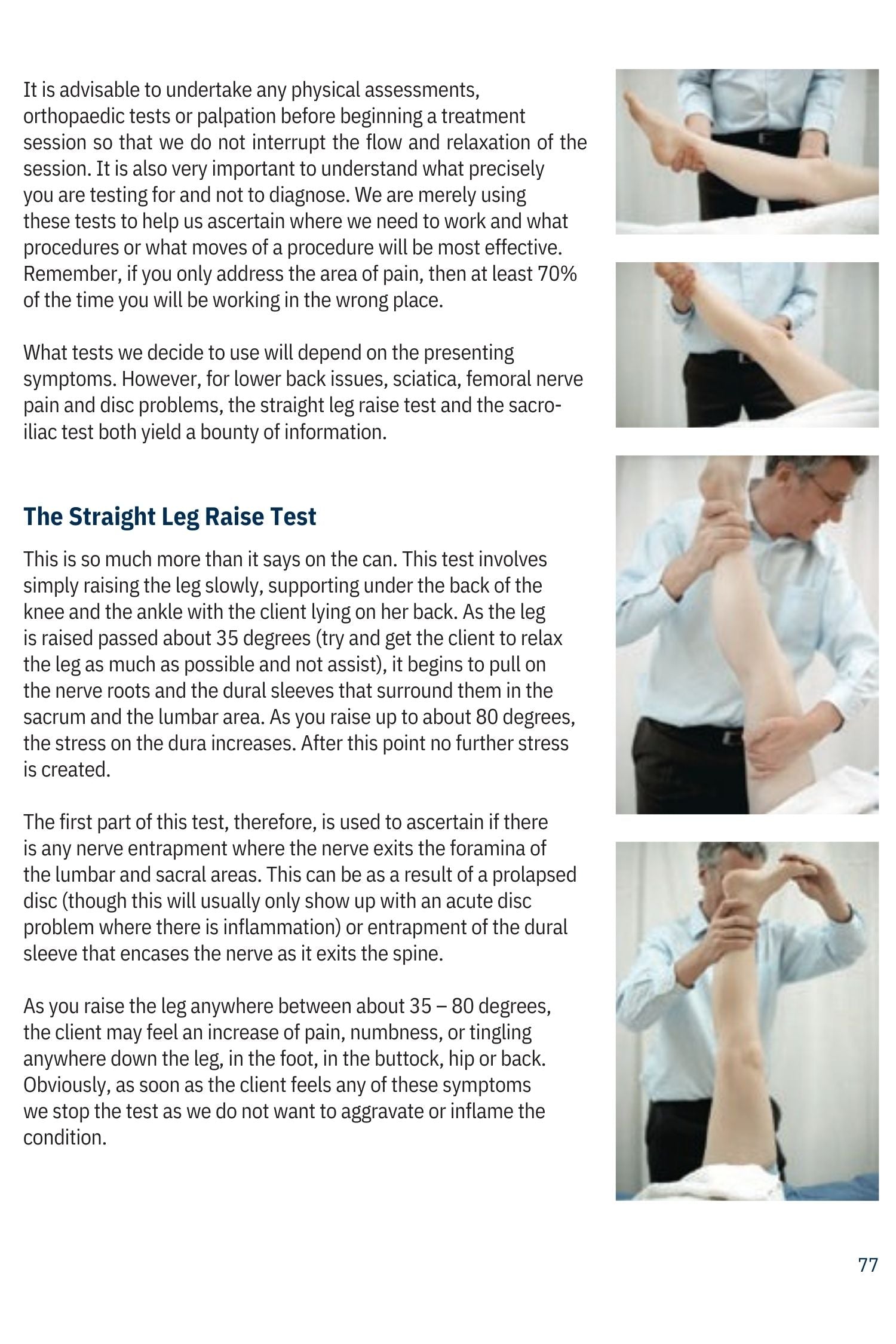 It is advisable to undertake any physical assessments, orthopaedic tests or palpation before beginning a treatment session so that we do not interrupt the flow and relaxation of the session. It is also very important to understand what precisely you are testing for and not to diagnose. We are merely using these tests to help us ascertain where we need to work and what procedures or what moves of a procedure will be most effective. Remember, if you only address the area of pain, then at least 70% of the time you will be working in the wrong place.

What tests we decide to use will depend on the presenting symptoms. However, for lower back issues, sciatica, femoral nerve pain and disc problems, the straight leg raise test and the sacro-iliac test both yield a bounty of information.

The Straight Leg Raise Test

This is so much more than it says on the can. This test involves simply raising the leg slowly, supporting under the back of the knee and the ankle with the client lying on her back. As the leg is raised passed about 35 degrees (try and get the client to relax the leg as much as possible and not assist), it begins to pull on the nerve roots and the dural sleeves that surround them in the sacrum and the lumbar area. As you raise up to about 80 degrees, the stress on the dura increases. After this point no further stress is created.

The first part of this test, therefore, is used to ascertain if there is any nerve entrapment where the nerve exits the foramina of the lumbar and sacral areas. This can be as a result of a prolapsed disc (though this will usually only show up with an acute disc problem where there is inflammation) or entrapment of the dural sleeve that encases the nerve as it exits the spine.

As you raise the leg anywhere between about 35 – 80 degrees, the client may feel an increase of pain, numbness, or tingling anywhere down the leg, in the foot, in the buttock, hip or back. Obviously, as soon as the client feels any of these symptoms we stop the test as we do not want to aggravate or inflame the condition.

77