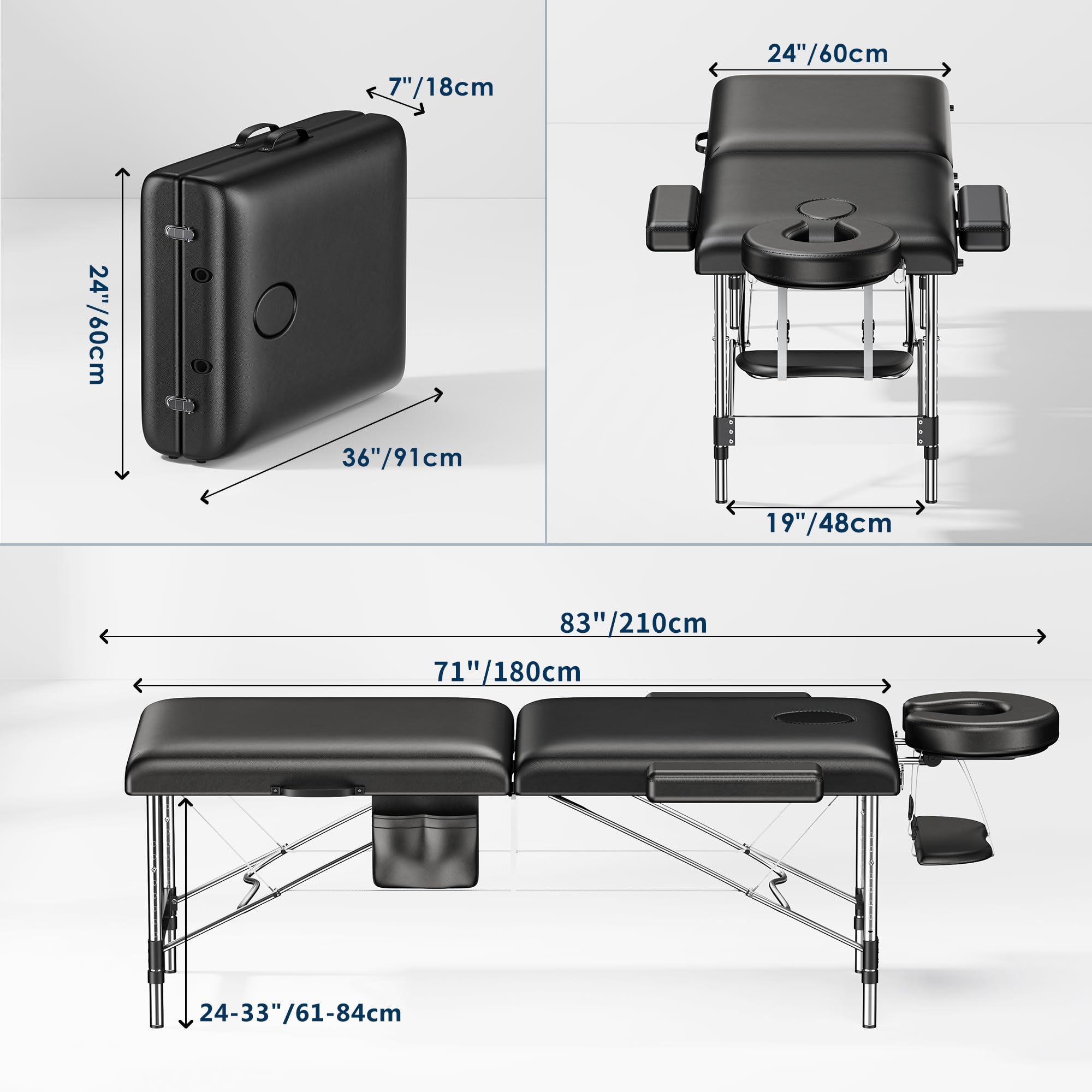 7"/18cm

24"/60cm

36"/91cm

24"/60cm

19"/48cm

83"/210cm

71"/180cm

24-33"/61-84cm