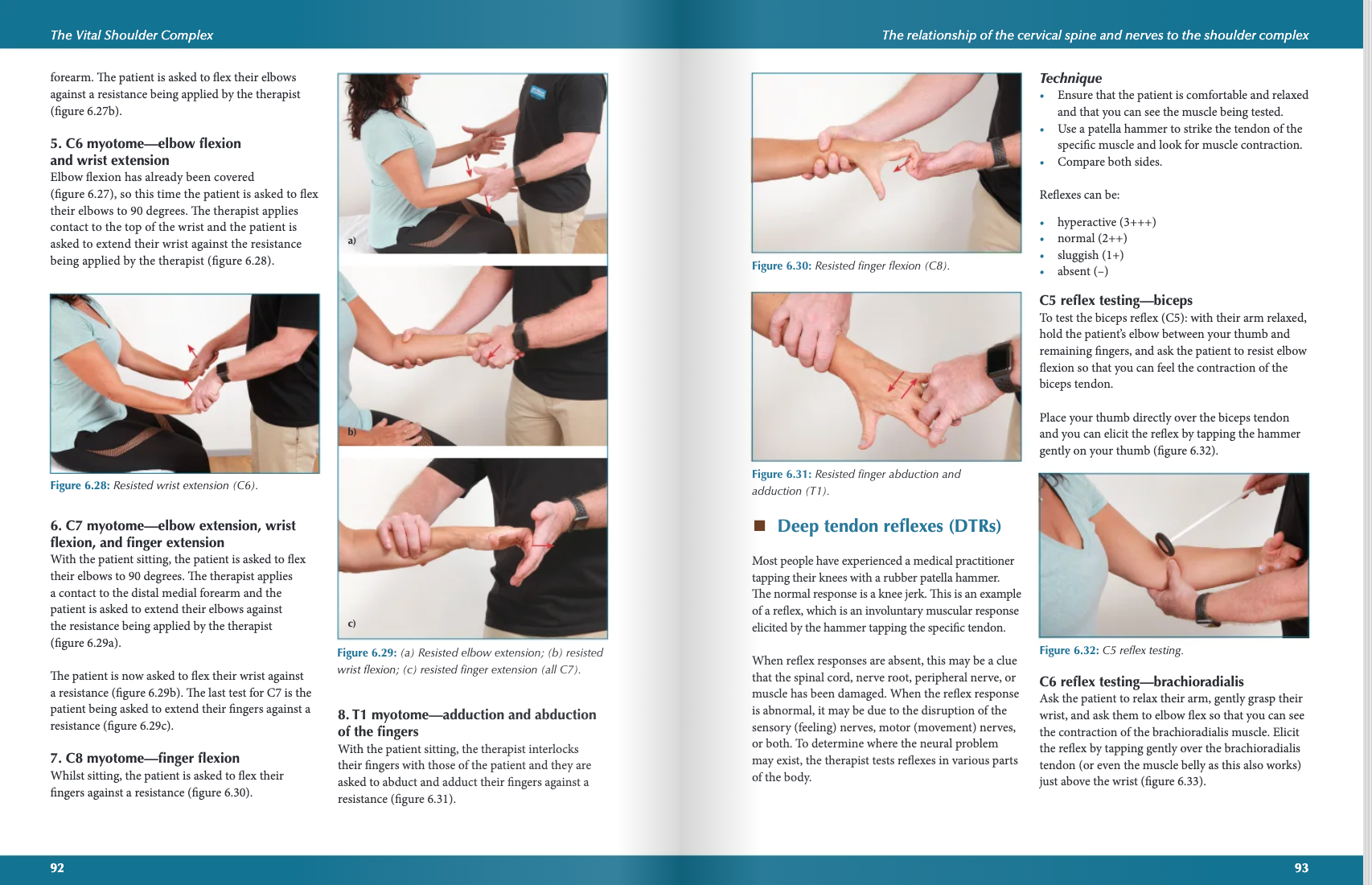 The Vital Shoulder Complex

forearm. The patient is asked to flex their elbows against a resistance being applied by the therapist (figure 6.27b).

5. C6 myotome—elbow flexion and wrist extension
Elbow flexion has already been covered (figure 6.27), so this time the patient is asked to flex their elbows to 90 degrees. The therapist applies contact to the top of the wrist and the patient is asked to extend their wrist against the resistance being applied by the therapist (figure 6.28).

Figure 6.28: Resisted wrist extension (C6).

6. C7 myotome—elbow extension, wrist flexion, and finger extension
With the patient sitting, the patient is asked to flex their elbows to 90 degrees. The therapist applies a contact to the distal medial forearm and the patient is asked to extend their elbows against the resistance being applied by the therapist (figure 6.29a).

The patient is now asked to flex their wrist against a resistance (figure 6.29b). The last test for C7 is the patient being asked to extend their fingers against a resistance (figure 6.29c).

7. C8 myotome—finger flexion
Whilst sitting, the patient is asked to flex their fingers against a resistance (figure 6.30).

a)

b)

c)

Figure 6.29: (a) Resisted elbow extension; (b) resisted wrist flexion; (c) resisted finger extension (all C7).

8. T1 myotome—adduction and abduction of the fingers
With the patient sitting, the therapist interlocks their fingers with those of the patient and they are asked to abduct and adduct their fingers against a resistance (figure 6.31).

92

The relationship of the cervical spine and nerves to the shoulder complex

Figure 6.30: Resisted finger flexion (C8).

Figure 6.31: Resisted finger abduction and adduction (T1).

Deep tendon reflexes (DTRs)

Most people have experienced a medical practitioner tapping their knees with a rubber patella hammer. The normal response is a knee jerk. This is an example of a reflex, which is an involuntary muscular response elicited by the hammer tapping the specific tendon.

When reflex responses are absent, this may be a clue that the spinal cord, nerve root, peripheral nerve, or muscle has been damaged. When the reflex response is abnormal, it may be due to the disruption of the sensory (feeling) nerves, motor (movement) nerves, or both. To determine where the neural problem may exist, the therapist tests reflexes in various parts of the body.

Technique
• Ensure that the patient is comfortable and relaxed and that you can see the muscle being tested.
• Use a patella hammer to strike the tendon of the specific muscle and look for muscle contraction.
• Compare both sides.

Reflexes can be:

• hyperactive (3+++)
• normal (2++)
• sluggish (1+)
• absent (–)

C5 reflex testing—biceps
To test the biceps reflex (C5): with their arm relaxed, hold the patient's elbow between your thumb and remaining fingers, and ask the patient to resist elbow flexion so that you can feel the contraction of the biceps tendon.

Place your thumb directly over the biceps tendon and you can elicit the reflex by tapping the hammer gently on your thumb (figure 6.32).

Figure 6.32: C5 reflex testing.

C6 reflex testing—brachioradialis
Ask the patient to relax their arm, gently grasp their wrist, and ask them to elbow flex so that you can see the contraction of the brachioradialis muscle. Elicit the reflex by tapping gently over the brachioradialis tendon (or even the muscle belly as this also works) just above the wrist (figure 6.33).

93