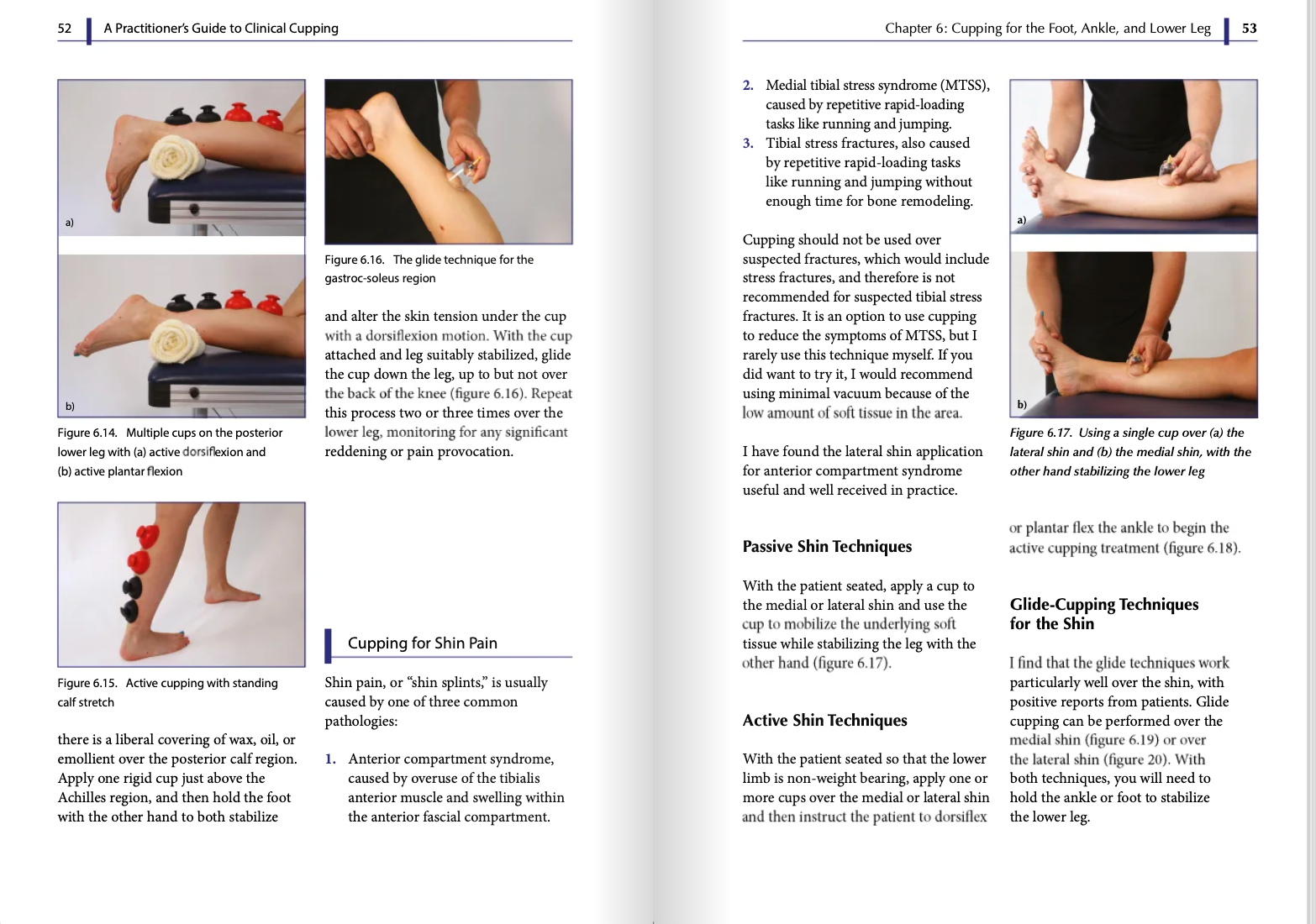 52 A Practitioner's Guide to Clinical Cupping

a)

b)

Figure 6.14. Multiple cups on the posterior lower leg with (a) active dorsiflexion and (b) active plantar flexion

Figure 6.15. Active cupping with standing calf stretch

there is a liberal covering of wax, oil, or emollient over the posterior calf region. Apply one rigid cup just above the Achilles region, and then hold the foot with the other hand to both stabilize

Figure 6.16. The glide technique for the gastroc-soleus region

and alter the skin tension under the cup with a dorsiflexion motion. With the cup attached and leg suitably stabilized, glide the cup down the leg, up to but not over the back of the knee (figure 6.16). Repeat this process two or three times over the lower leg, monitoring for any significant reddening or pain provocation.

Cupping for Shin Pain

Shin pain, or "shin splints," is usually caused by one of three common pathologies:

1. Anterior compartment syndrome, caused by overuse of the tibialis anterior muscle and swelling within the anterior fascial compartment.

Chapter 6: Cupping for the Foot, Ankle, and Lower Leg 53

2. Medial tibial stress syndrome (MTSS), caused by repetitive rapid-loading tasks like running and jumping.
3. Tibial stress fractures, also caused by repetitive rapid-loading tasks like running and jumping without enough time for bone remodeling.

Cupping should not be used over suspected fractures, which would include stress fractures, and therefore is not recommended for suspected tibial stress fractures. It is an option to use cupping to reduce the symptoms of MTSS, but I rarely use this technique myself. If you did want to try it, I would recommend using minimal vacuum because of the low amount of soft tissue in the area.

I have found the lateral shin application for anterior compartment syndrome useful and well received in practice.

Passive Shin Techniques

With the patient seated, apply a cup to the medial or lateral shin and use the cup to mobilize the underlying soft tissue while stabilizing the leg with the other hand (figure 6.17).

Active Shin Techniques

With the patient seated so that the lower limb is non-weight bearing, apply one or more cups over the medial or lateral shin and then instruct the patient to dorsiflex

a)

b)

Figure 6.17. Using a single cup over (a) the lateral shin and (b) the medial shin, with the other hand stabilizing the lower leg

or plantar flex the ankle to begin the active cupping treatment (figure 6.18).

Glide-Cupping Techniques for the Shin

I find that the glide techniques work particularly well over the shin, with positive reports from patients. Glide cupping can be performed over the medial shin (figure 6.19) or over the lateral shin (figure 20). With both techniques, you will need to hold the ankle or foot to stabilize the lower leg.