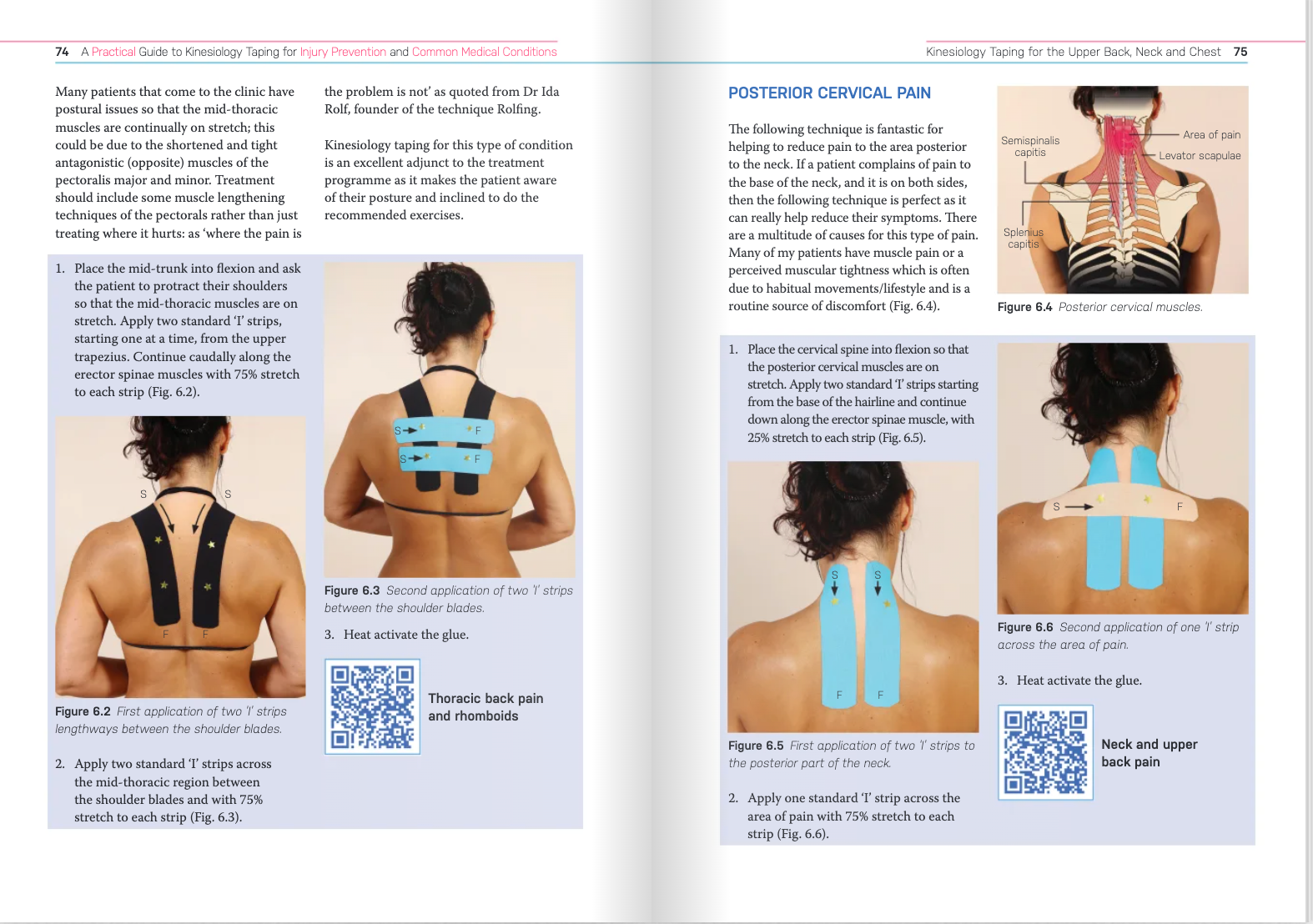 74 A Practical Guide to Kinesiology Taping for Injury Prevention and Common Medical Conditions

Many patients that come to the clinic have postural issues so that the mid-thoracic muscles are continually on stretch; this could be due to the shortened and tight antagonistic (opposite) muscles of the pectoralis major and minor. Treatment should include some muscle lengthening techniques of the pectorals rather than just treating where it hurts: as 'where the pain is the problem is not' as quoted from Dr Ida Rolf, founder of the technique Rolfing.

Kinesiology taping for this type of condition is an excellent adjunct to the treatment programme as it makes the patient aware of their posture and inclined to do the recommended exercises.

1. Place the mid-trunk into flexion and ask the patient to protract their shoulders so that the mid-thoracic muscles are on stretch. Apply two standard 'I' strips, starting one at a time, from the upper trapezius. Continue caudally along the erector spinae muscles with 75% stretch to each strip (Fig. 6.2).

S S F F

Figure 6.2 First application of two 'I' strips lengthways between the shoulder blades.

2. Apply two standard 'I' strips across the mid-thoracic region between the shoulder blades and with 75% stretch to each strip (Fig. 6.3).

S F S F

Figure 6.3 Second application of two 'I' strips between the shoulder blades.

3. Heat activate the glue.

Thoracic back pain and rhomboids

Kinesiology Taping for the Upper Back, Neck and Chest 75

POSTERIOR CERVICAL PAIN

The following technique is fantastic for helping to reduce pain to the area posterior to the neck. If a patient complains of pain to the base of the neck, and it is on both sides, then the following technique is perfect as it can really help reduce their symptoms. There are a multitude of causes for this type of pain. Many of my patients have muscle pain or a perceived muscular tightness which is often due to habitual movements/lifestyle and is a routine source of discomfort (Fig. 6.4).

Semispinalis capitis
Area of pain
Levator scapulae
Splenius capitis

Figure 6.4 Posterior cervical muscles.

1. Place the cervical spine into flexion so that the posterior cervical muscles are on stretch. Apply two standard 'I' strips starting from the base of the hairline and continue down along the erector spinae muscle, with 25% stretch to each strip (Fig. 6.5).

S S F F

Figure 6.5 First application of two 'I' strips to the posterior part of the neck.

2. Apply one standard 'I' strip across the area of pain with 75% stretch to each strip (Fig. 6.6).

S F

Figure 6.6 Second application of one 'I' strip across the area of pain.

3. Heat activate the glue.

Neck and upper back pain