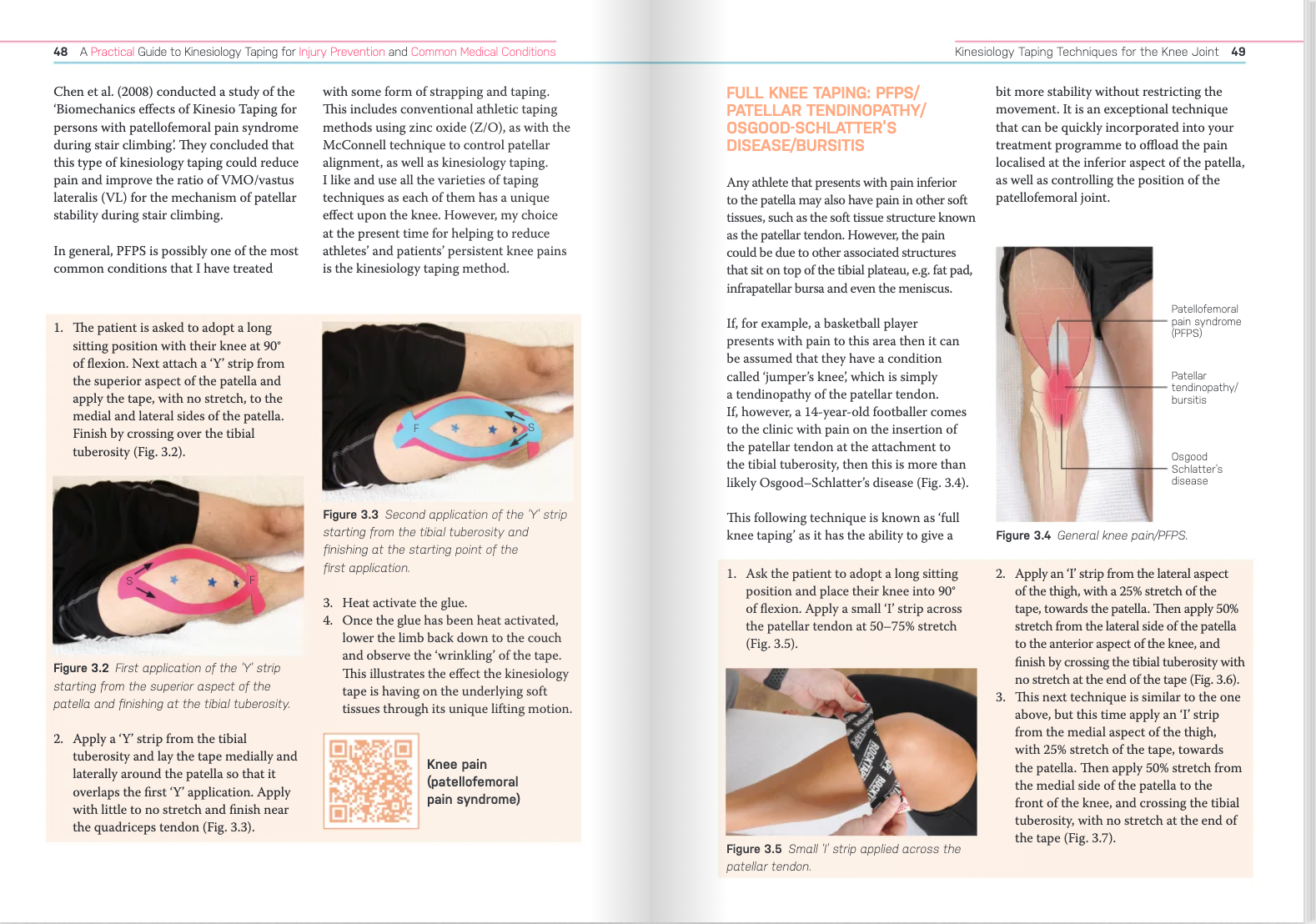 48 A Practical Guide to Kinesiology Taping for Injury Prevention and Common Medical Conditions

Chen et al. (2008) conducted a study of the 'Biomechanics effects of Kinesio Taping for persons with patellofemoral pain syndrome during stair climbing'. They concluded that this type of kinesiology taping could reduce pain and improve the ratio of VMO/vastus lateralis (VL) for the mechanism of patellar stability during stair climbing.

In general, PFPS is possibly one of the most common conditions that I have treated with some form of strapping and taping. This includes conventional athletic taping methods using zinc oxide (Z/O), as with the McConnell technique to control patellar alignment, as well as kinesiology taping. I like and use all the varieties of taping techniques as each of them has a unique effect upon the knee. However, my choice at the present time for helping to reduce athletes' and patients' persistent knee pains is the kinesiology taping method.

1. The patient is asked to adopt a long sitting position with their knee at 90° of flexion. Next attach a 'Y' strip from the superior aspect of the patella and apply the tape, with no stretch, to the medial and lateral sides of the patella. Finish by crossing over the tibial tuberosity (Fig. 3.2).

S F

Figure 3.2 First application of the 'Y' strip starting from the superior aspect of the patella and finishing at the tibial tuberosity.

2. Apply a 'Y' strip from the tibial tuberosity and lay the tape medially and laterally around the patella so that it overlaps the first 'Y' application. Apply with little to no stretch and finish near the quadriceps tendon (Fig. 3.3).

F S

Figure 3.3 Second application of the 'Y' strip starting from the tibial tuberosity and finishing at the starting point of the first application.

3. Heat activate the glue.
4. Once the glue has been heat activated, lower the limb back down to the couch and observe the 'wrinkling' of the tape. This illustrates the effect the kinesiology tape is having on the underlying soft tissues through its unique lifting motion.

Knee pain (patellofemoral pain syndrome)

Kinesiology Taping Techniques for the Knee Joint 49

FULL KNEE TAPING: PFPS/ PATELLAR TENDINOPATHY/ OSGOOD-SCHLATTER'S DISEASE/BURSITIS

Any athlete that presents with pain inferior to the patella may also have pain in other soft tissues, such as the soft tissue structure known as the patellar tendon. However, the pain could be due to other associated structures that sit on top of the tibial plateau, e.g. fat pad, infrapatellar bursa and even the meniscus.

If, for example, a basketball player presents with pain to this area then it can be assumed that they have a condition called 'jumper's knee', which is simply a tendinopathy of the patellar tendon. If, however, a 14-year-old footballer comes to the clinic with pain on the insertion of the patellar tendon at the attachment to the tibial tuberosity, then this is more than likely Osgood–Schlatter's disease (Fig. 3.4).

This following technique is known as 'full knee taping' as it has the ability to give a bit more stability without restricting the movement. It is an exceptional technique that can be quickly incorporated into your treatment programme to offload the pain localised at the inferior aspect of the patella, as well as controlling the position of the patellofemoral joint.

Patellofemoral pain syndrome (PFPS)

Patellar tendinopathy/ bursitis

Osgood Schlatter's disease

Figure 3.4 General knee pain/PFPS.

1. Ask the patient to adopt a long sitting position and place their knee into 90° of flexion. Apply a small 'I' strip across the patellar tendon at 50–75% stretch (Fig. 3.5).

Figure 3.5 Small 'I' strip applied across the patellar tendon.

2. Apply an 'I' strip from the lateral aspect of the thigh, with a 25% stretch of the tape, towards the patella. Then apply 50% stretch from the lateral side of the patella to the anterior aspect of the knee, and finish by crossing the tibial tuberosity with no stretch at the end of the tape (Fig. 3.6).
3. This next technique is similar to the one above, but this time apply an 'I' strip from the medial aspect of the thigh, with 25% stretch of the tape, towards the patella. Then apply 50% stretch from the medial side of the patella to the front of the knee, and crossing the tibial tuberosity, with no stretch at the end of the tape (Fig. 3.7).